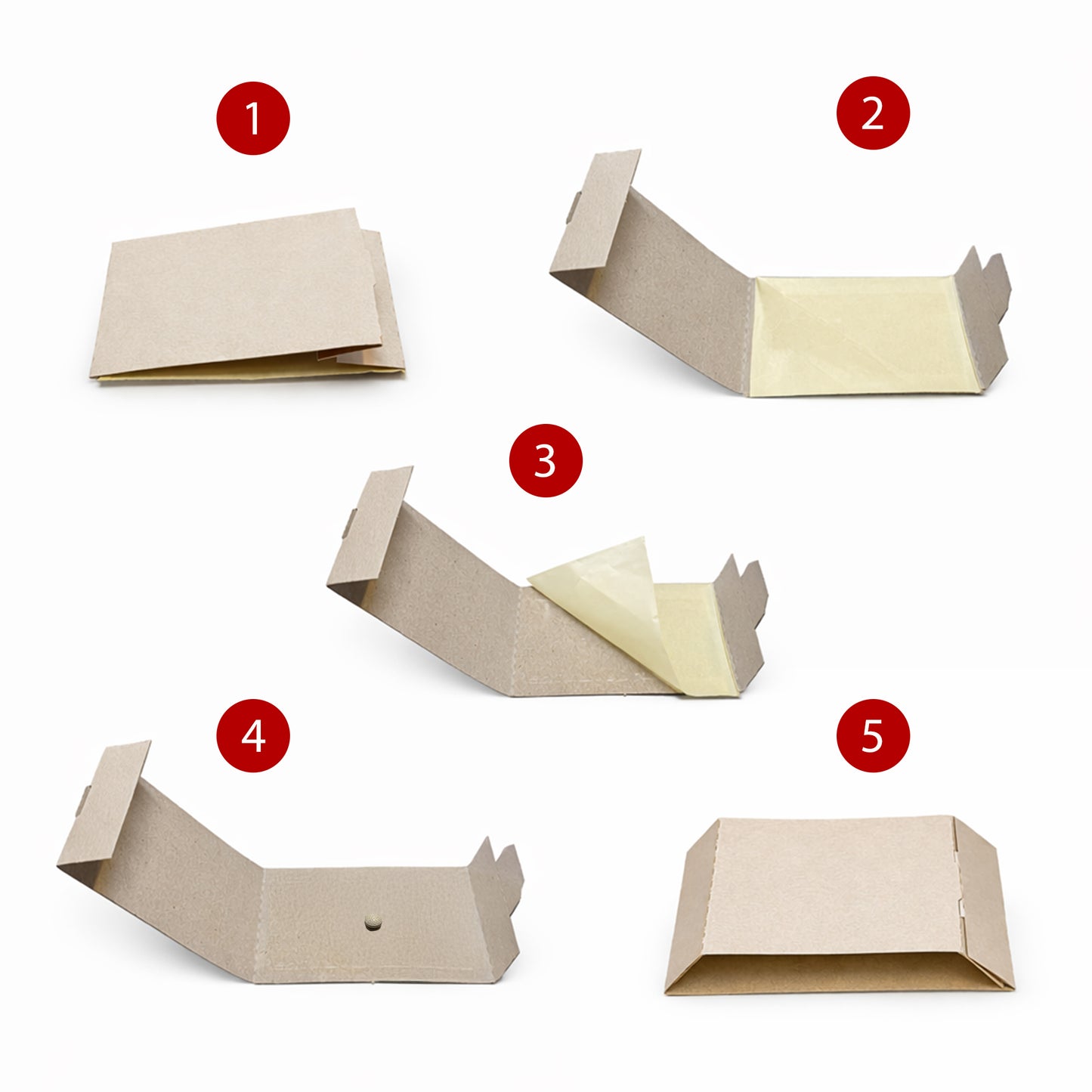 1

2

3

4

5